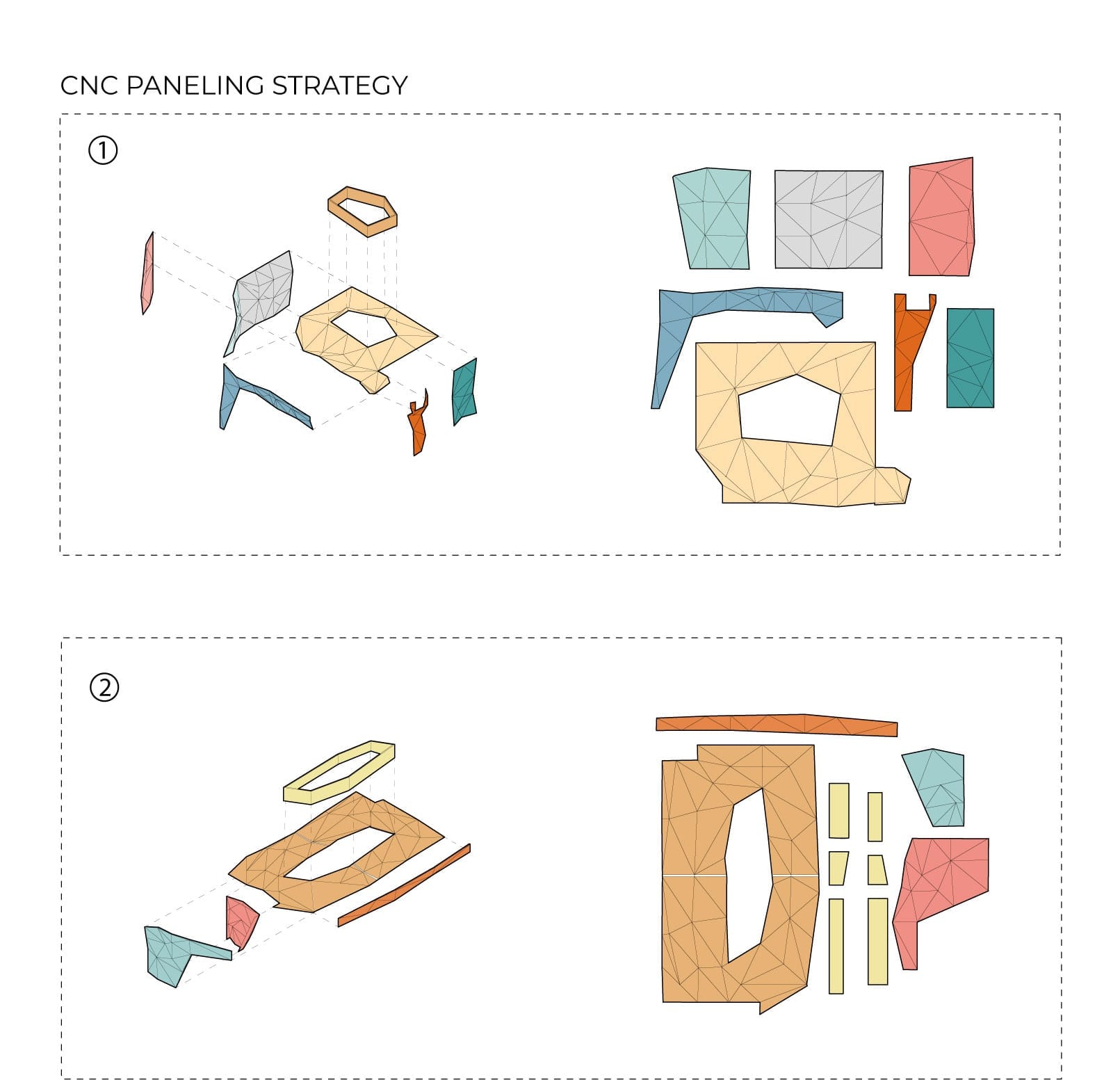 CNC PANELING STRATEGY

①

②