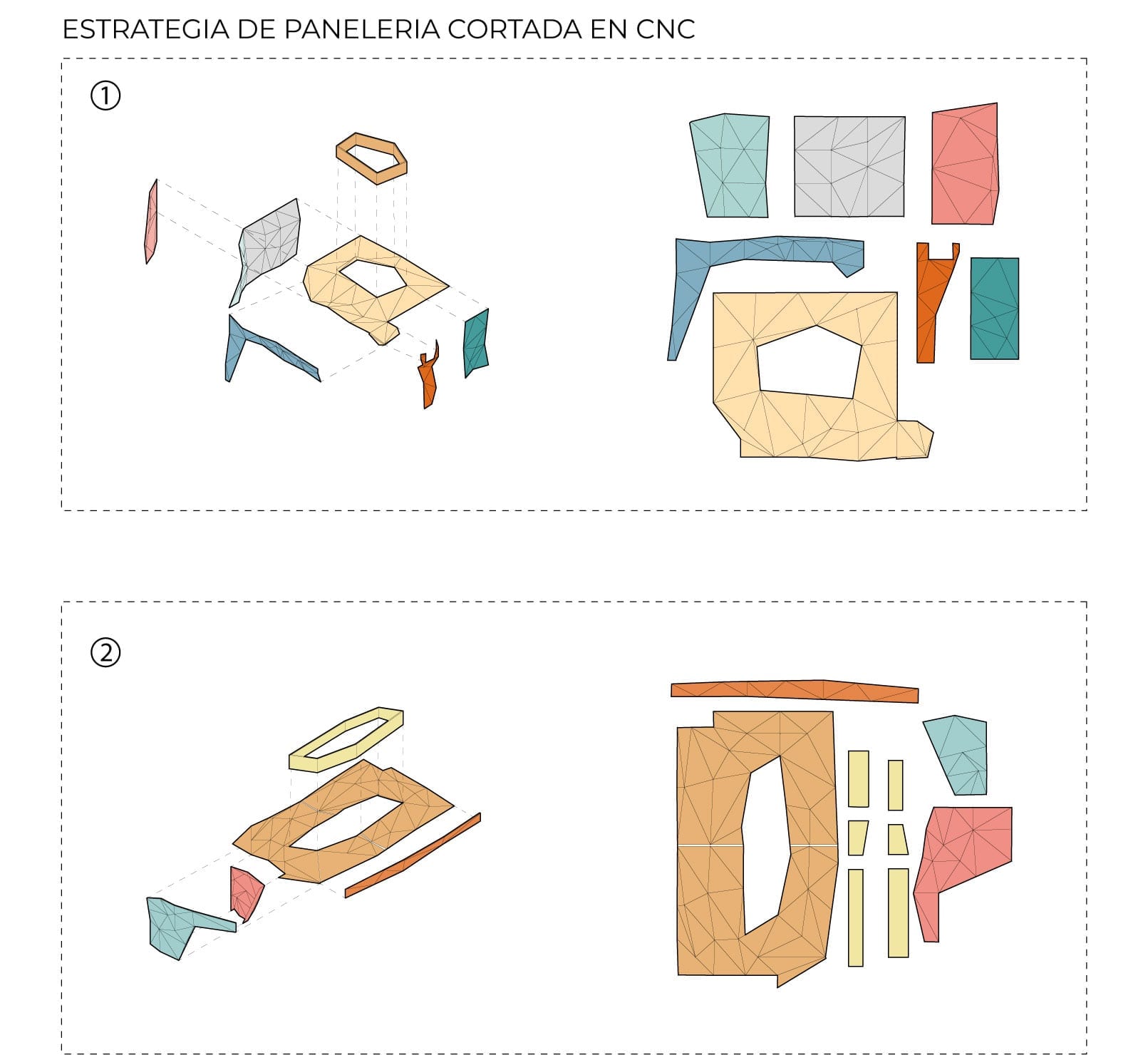 ESTRATEGIA DE PANELERIA CORTADA EN CNC

①

②