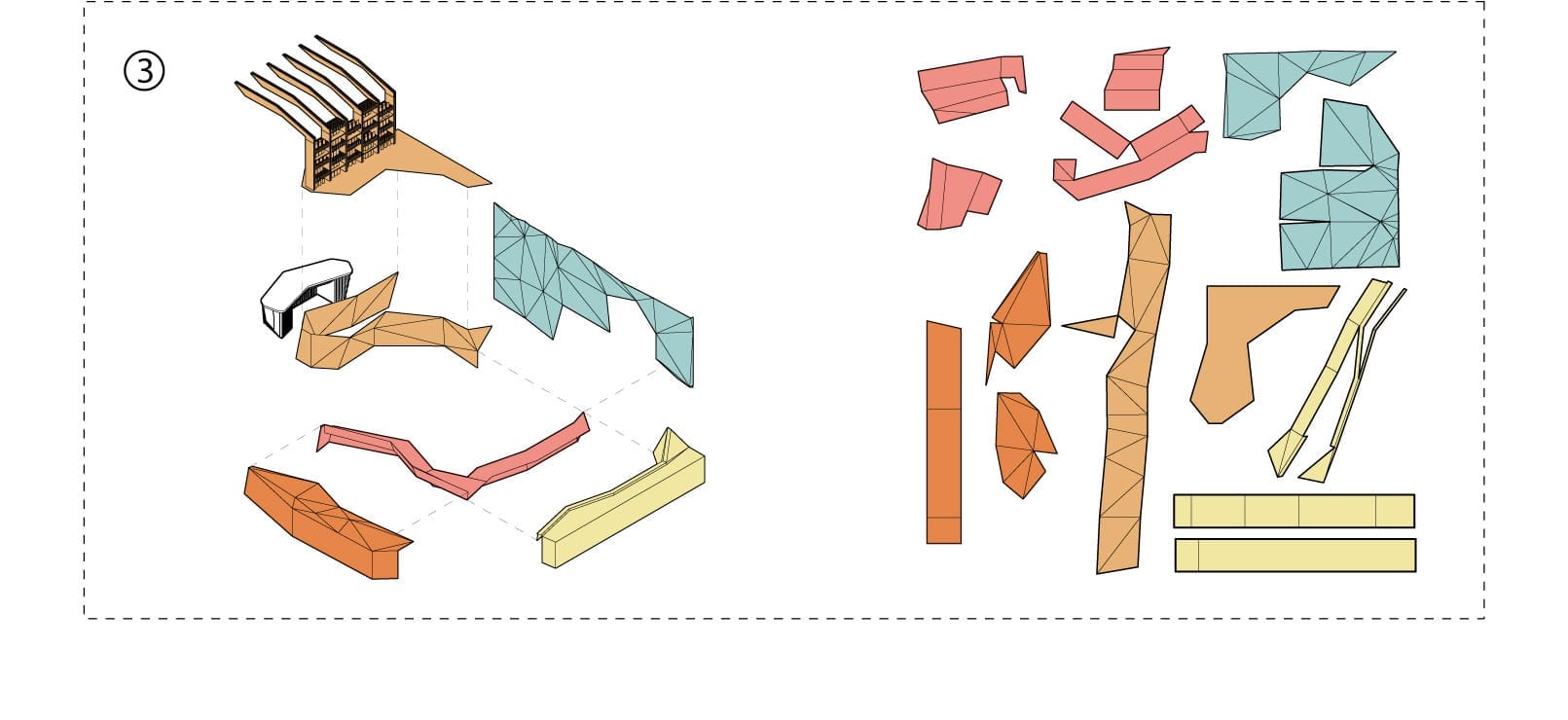 ③