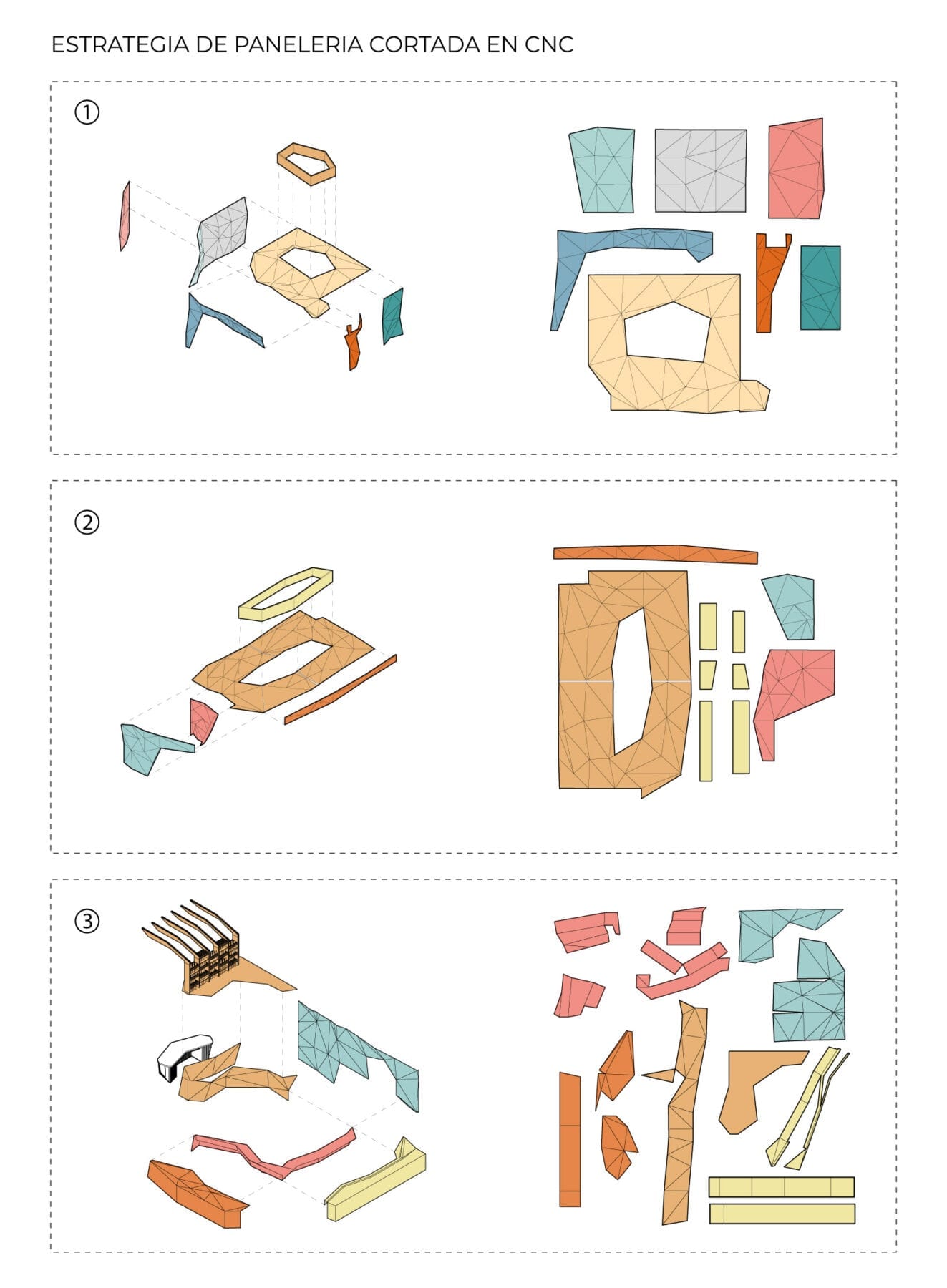 ESTRATEGIA DE PANELERIA CORTADA EN CNC

①

②

③