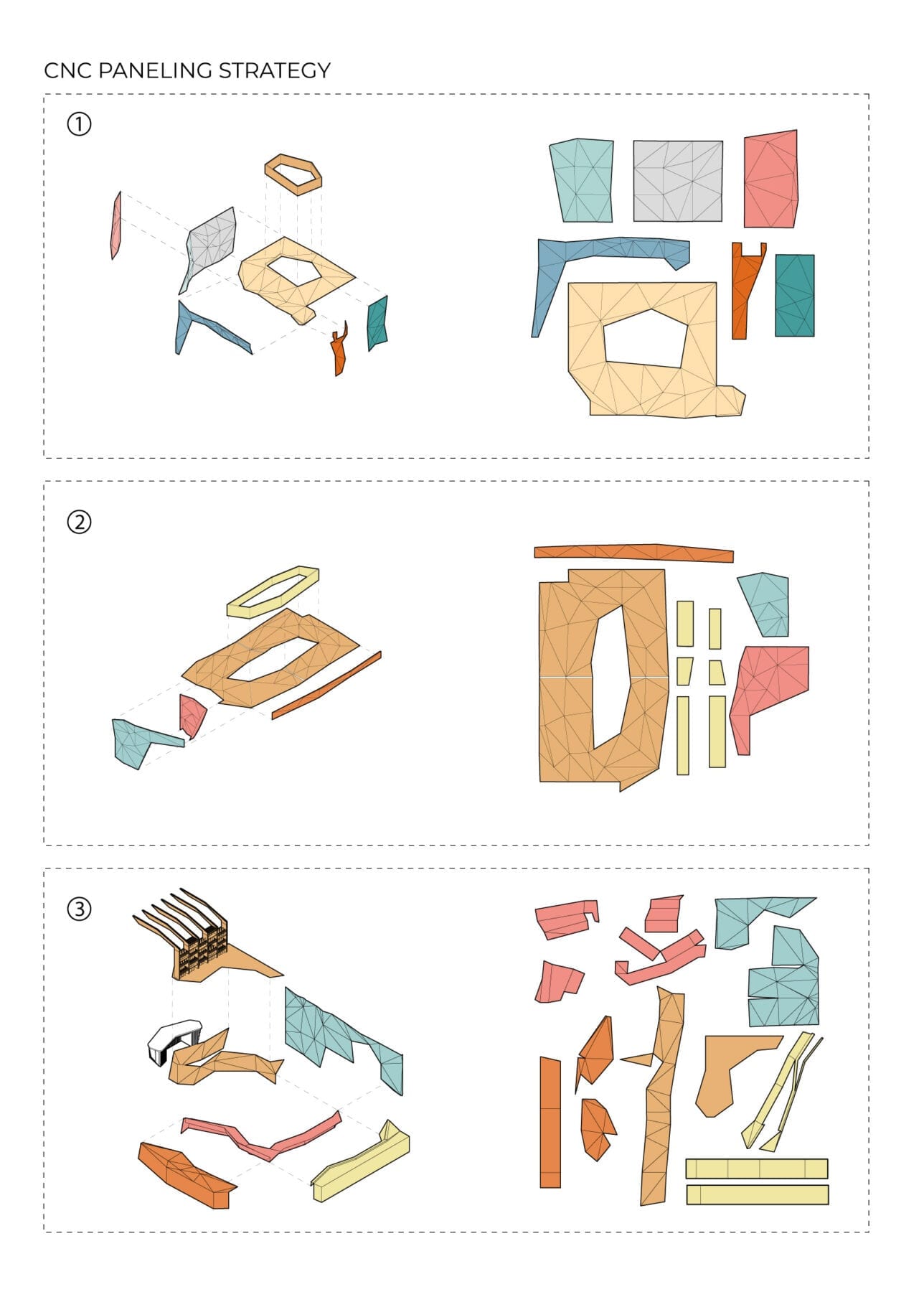 CNC PANELING STRATEGY

①

②

③